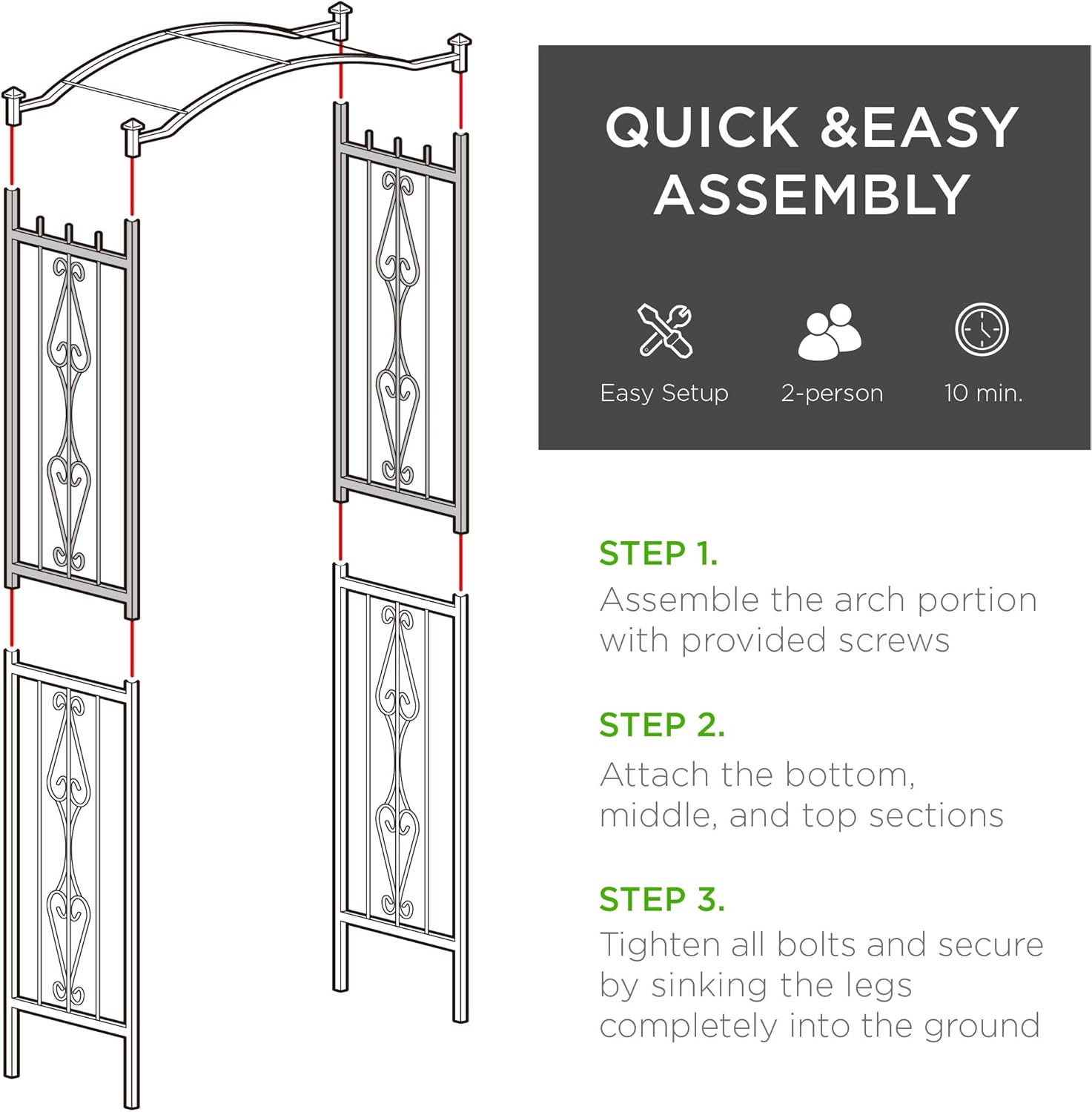 QUICK &EASY ASSEMBLY

Easy Setup

2-person

10 min.

STEP 1.
Assemble the arch portion with provided screws

STEP 2.
Attach the bottom, middle, and top sections

STEP 3.
Tighten all bolts and secure by sinking the legs completely into the ground